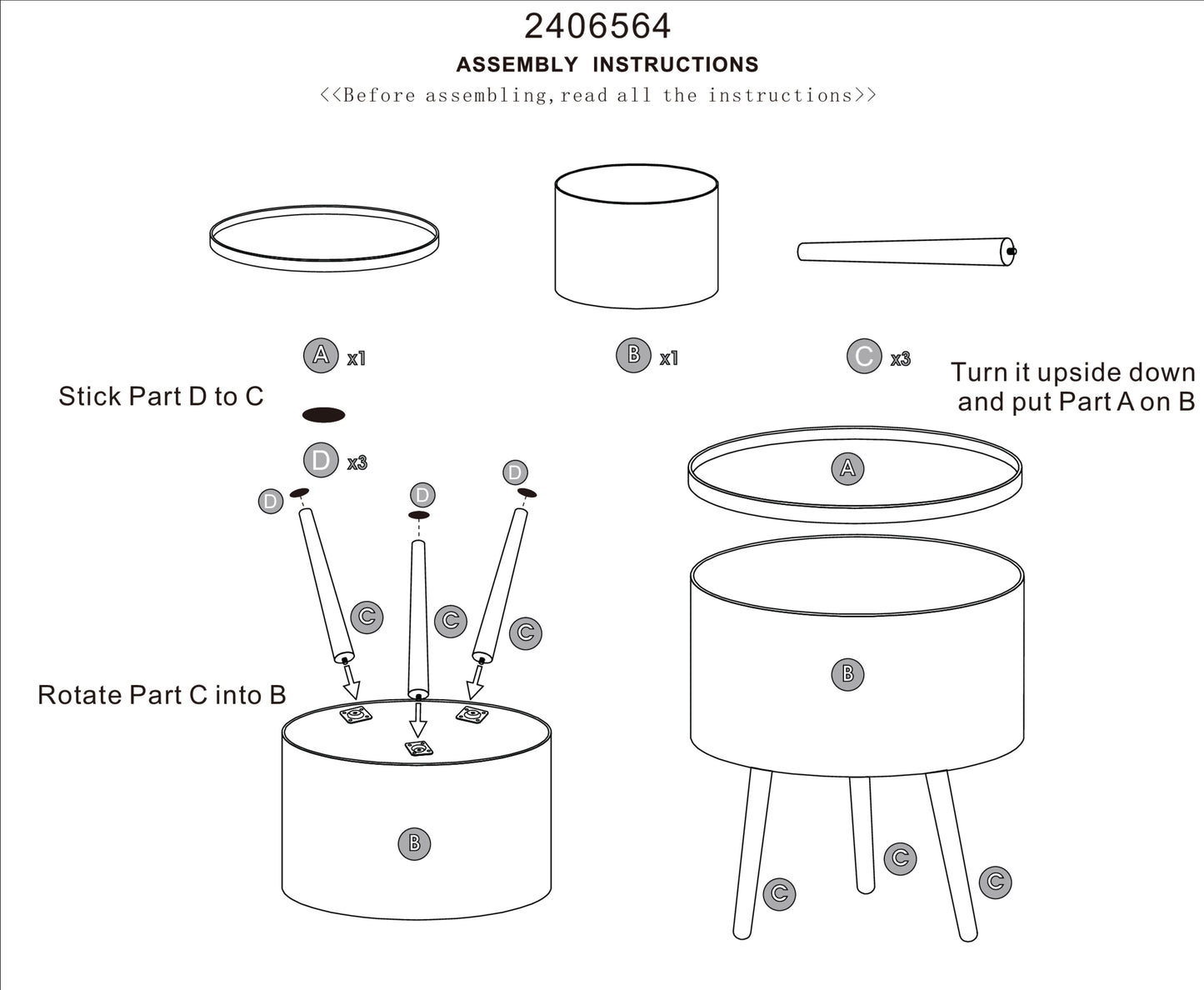 2406564

ASSEMBLY INSTRUCTIONS

<<Before assembling, read all the instructions>>

A x1

B x1

C x3

Stick Part D to C

D x3

Turn it upside down and put Part A on B

D D D

C C C

Rotate Part C into B

B

A

B

C C C